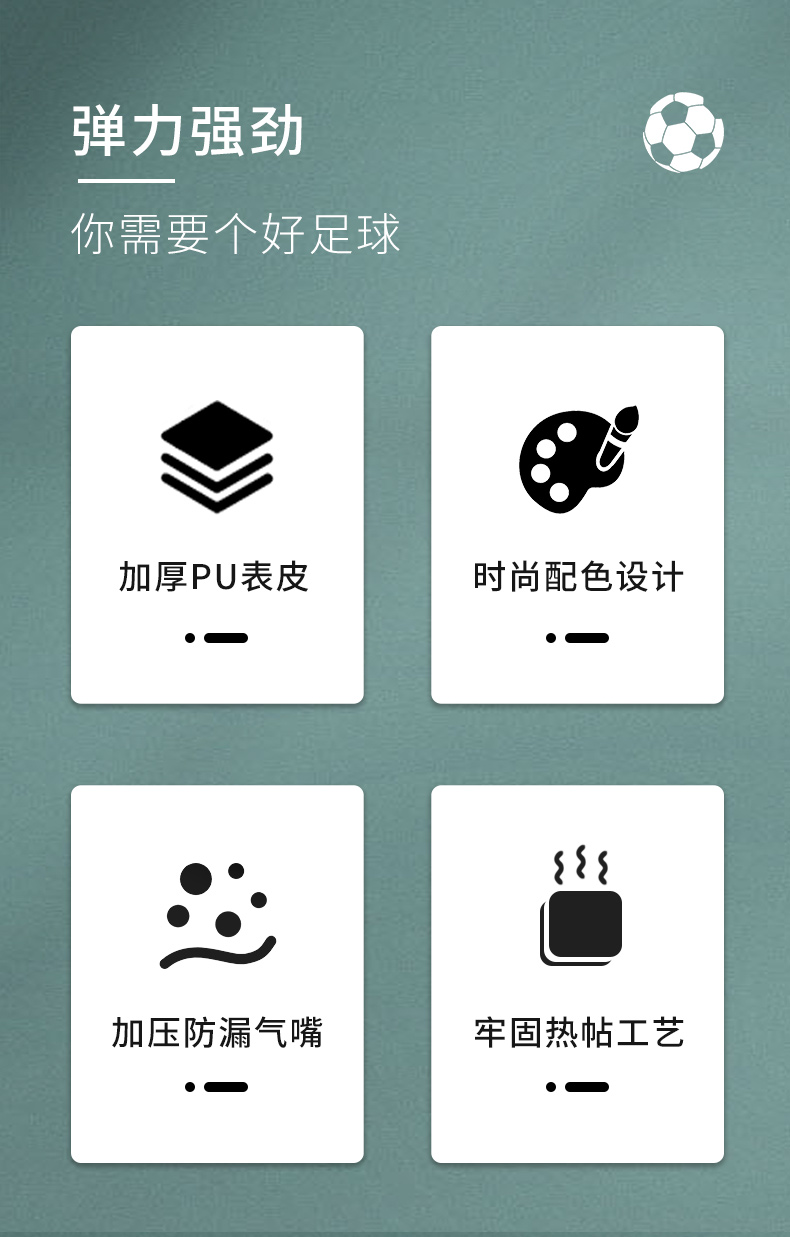 弹力强劲

你需要个好足球

加厚PU表皮

时尚配色设计

加压防漏气嘴

牢固热帖工艺